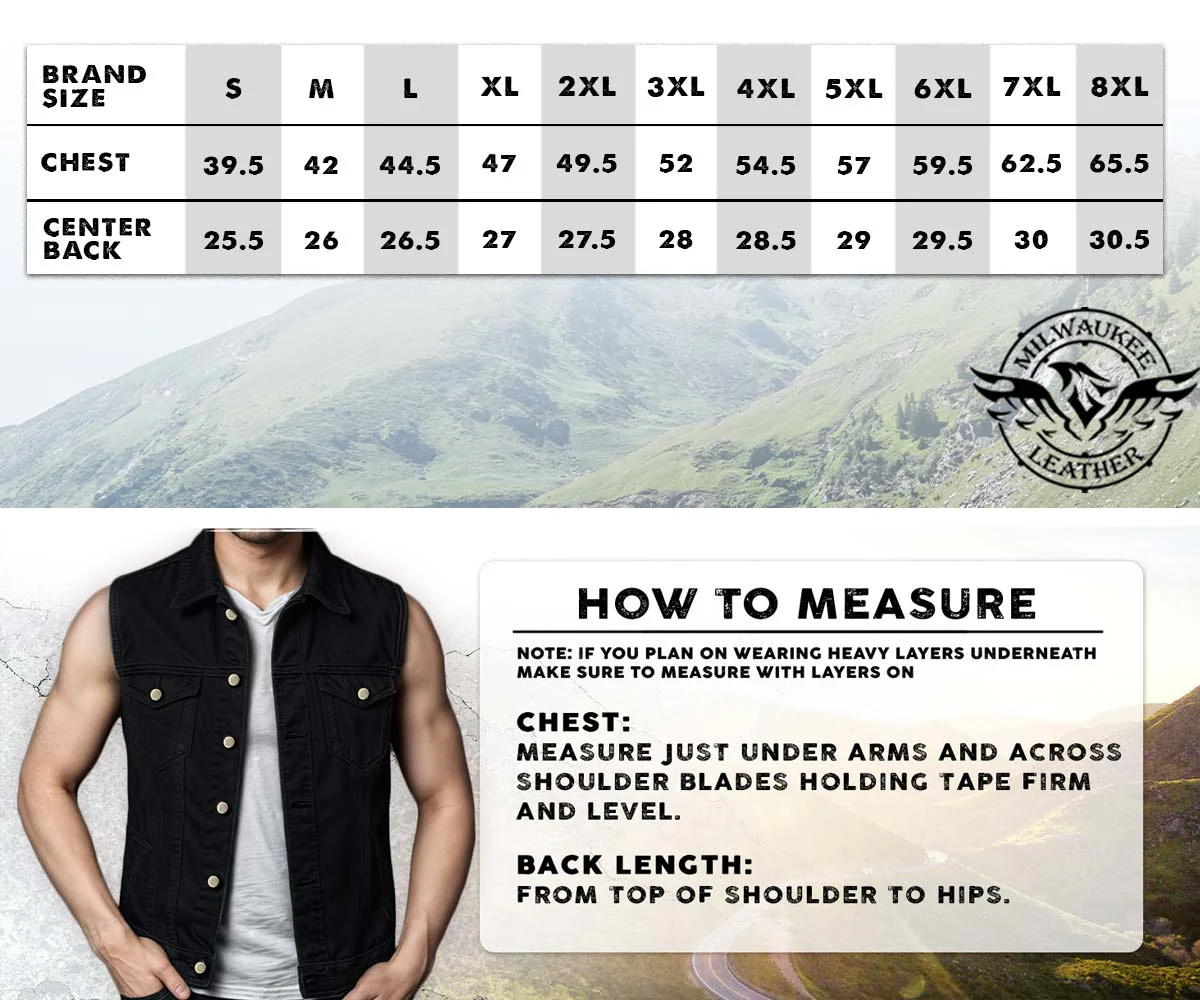 | BRAND SIZE | S | M | L | XL | 2XL | 3XL | 4XL | 5XL | 6XL | 7XL | 8XL |
|---|---|---|---|---|---|---|---|---|---|---|---|
| CHEST | 39.5 | 42 | 44.5 | 47 | 49.5 | 52 | 54.5 | 57 | 59.5 | 62.5 | 65.5 |
| CENTER BACK | 25.5 | 26 | 26.5 | 27 | 27.5 | 28 | 28.5 | 29 | 29.5 | 30 | 30.5 |

MILWAUKEE LEATHER

HOW TO MEASURE

NOTE: IF YOU PLAN ON WEARING HEAVY LAYERS UNDERNEATH MAKE SURE TO MEASURE WITH LAYERS ON

CHEST:
MEASURE JUST UNDER ARMS AND ACROSS SHOULDER BLADES HOLDING TAPE FIRM AND LEVEL.

BACK LENGTH:
FROM TOP OF SHOULDER TO HIPS.